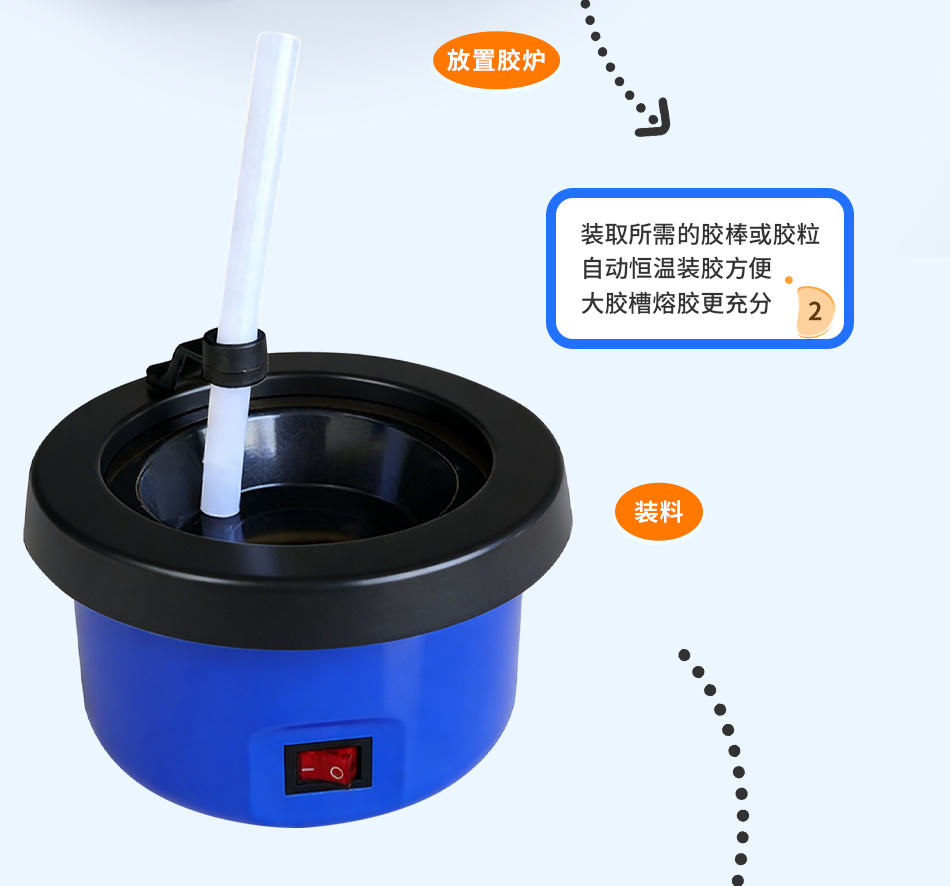 放置胶炉

装取所需的胶棒或胶粒
自动恒温装胶方便
大胶槽熔胶更充分

2

装料