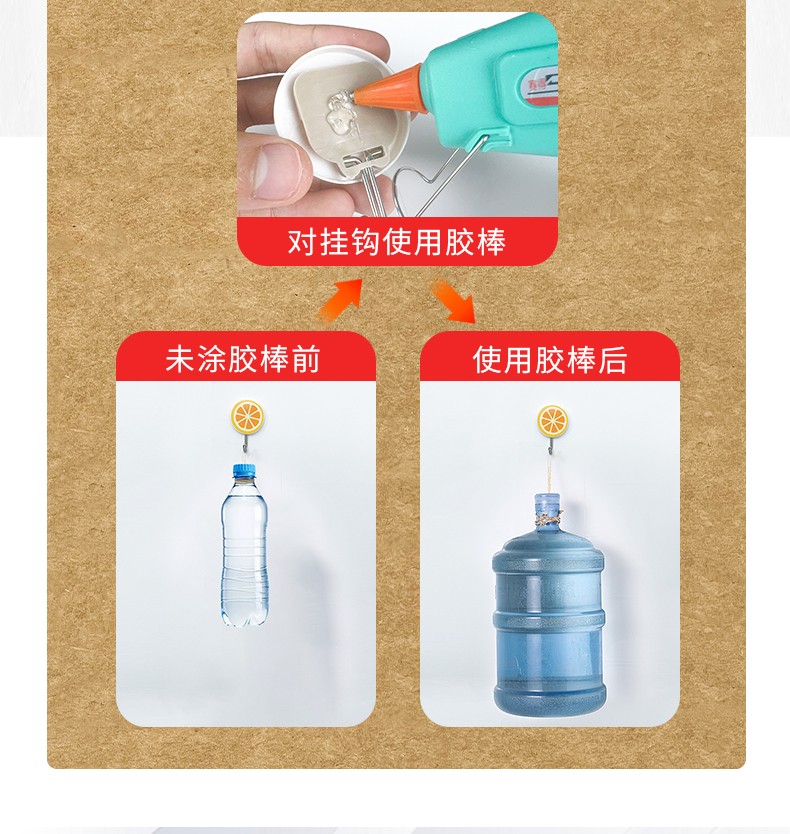 对挂钩使用胶棒

未涂胶棒前

使用胶棒后